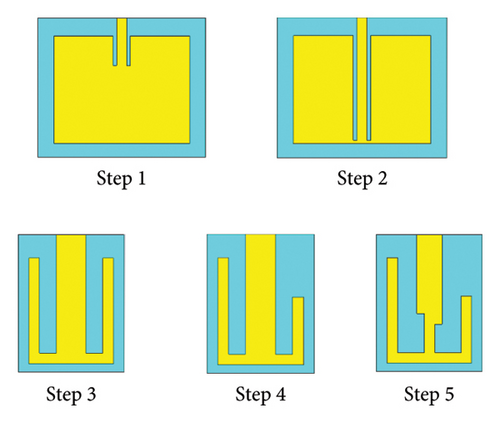 Step 1

Step 2

Step 3

Step 4

Step 5