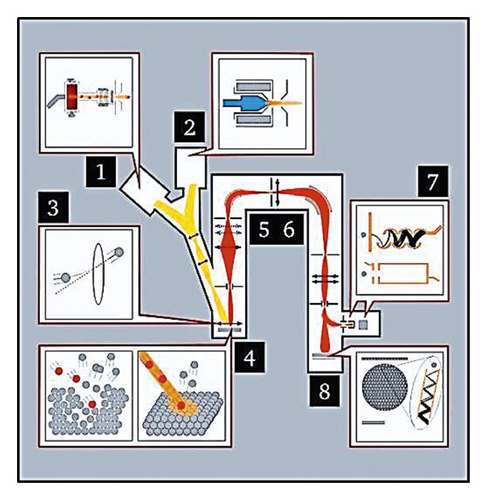 2

1

3

5 6

7

4

8