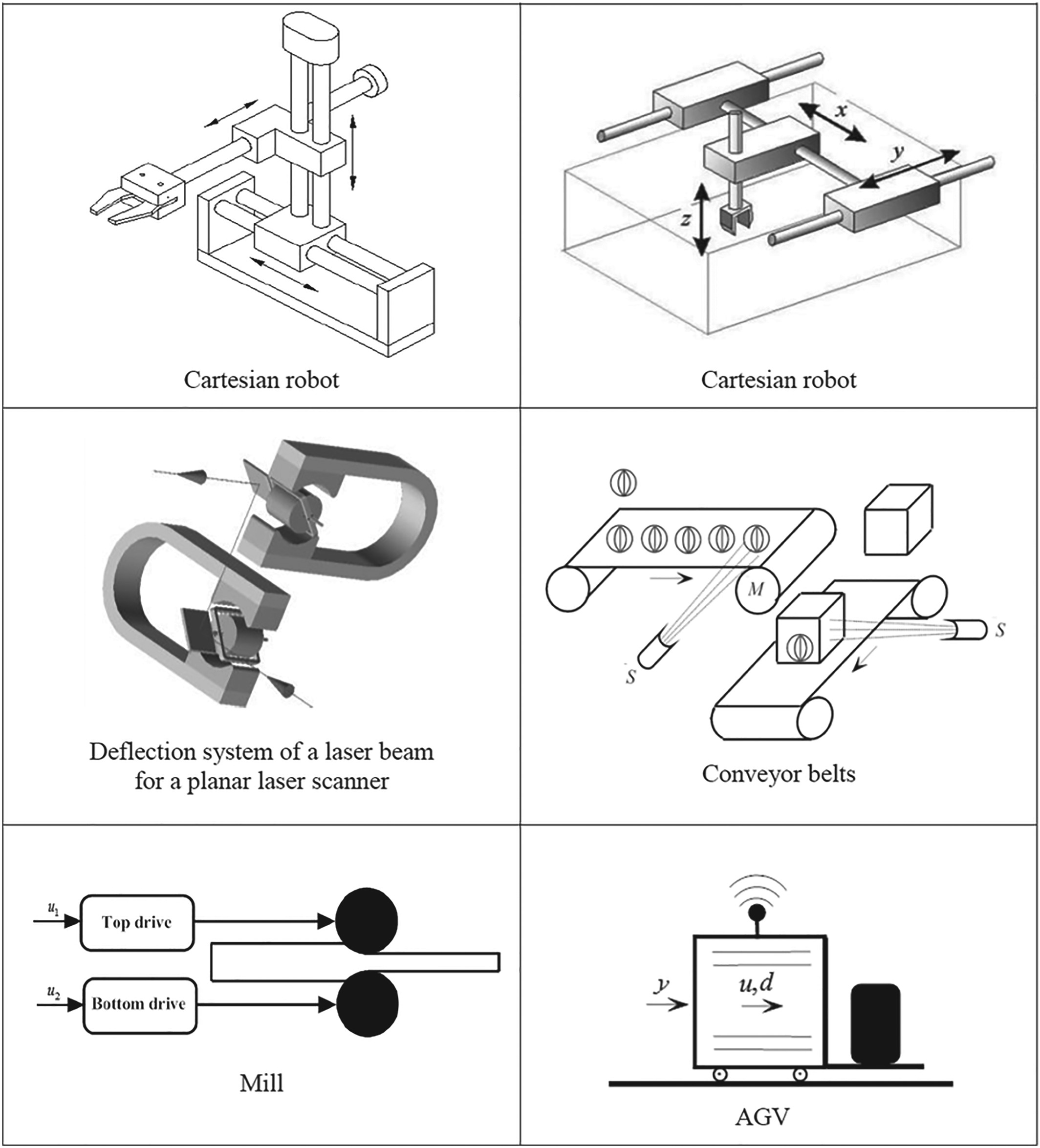 Cartesian robot

$x$

$y$

$z$

Cartesian robot

Deflection system of a laser beam for a planar laser scanner

$M$

$S$

$S$

Conveyor belts

$u_1$

Top drive

$u_2$

Bottom drive

Mill

$y$

$u, d$

AGV