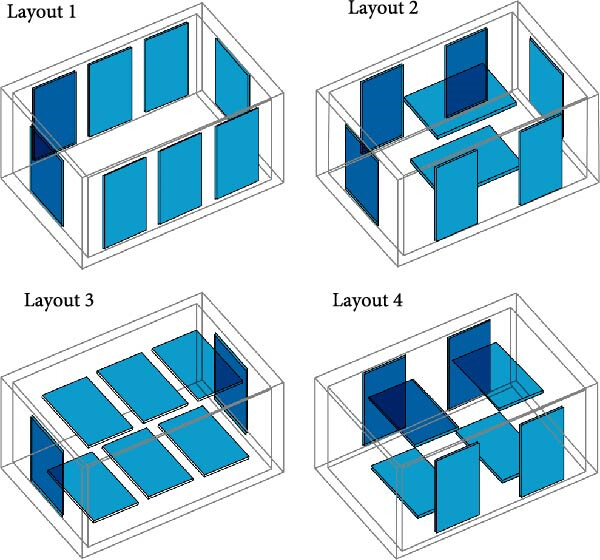 Layout 1

Layout 2

Layout 3

Layout 4