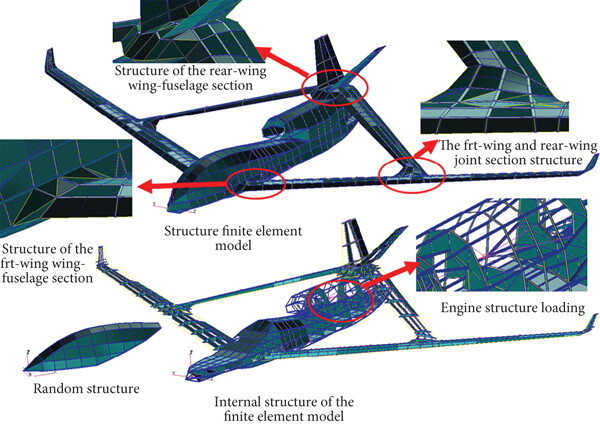 Structure of the rear-wing wing-fuselage section

The frt-wing and rear-wing joint section structure

Structure finite element model

Structure of the frt-wing wing-fuselage section

Engine structure loading

Random structure

Internal structure of the finite element model