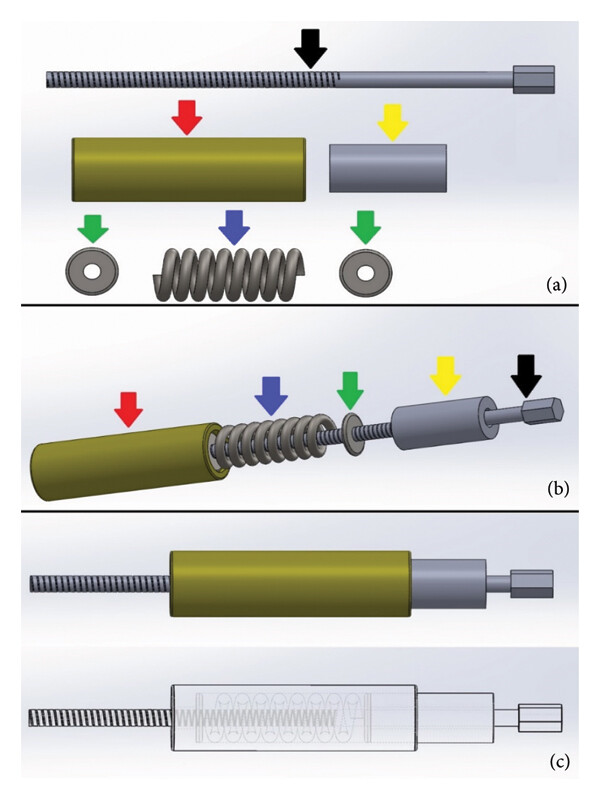 (a)

(b)

(c)