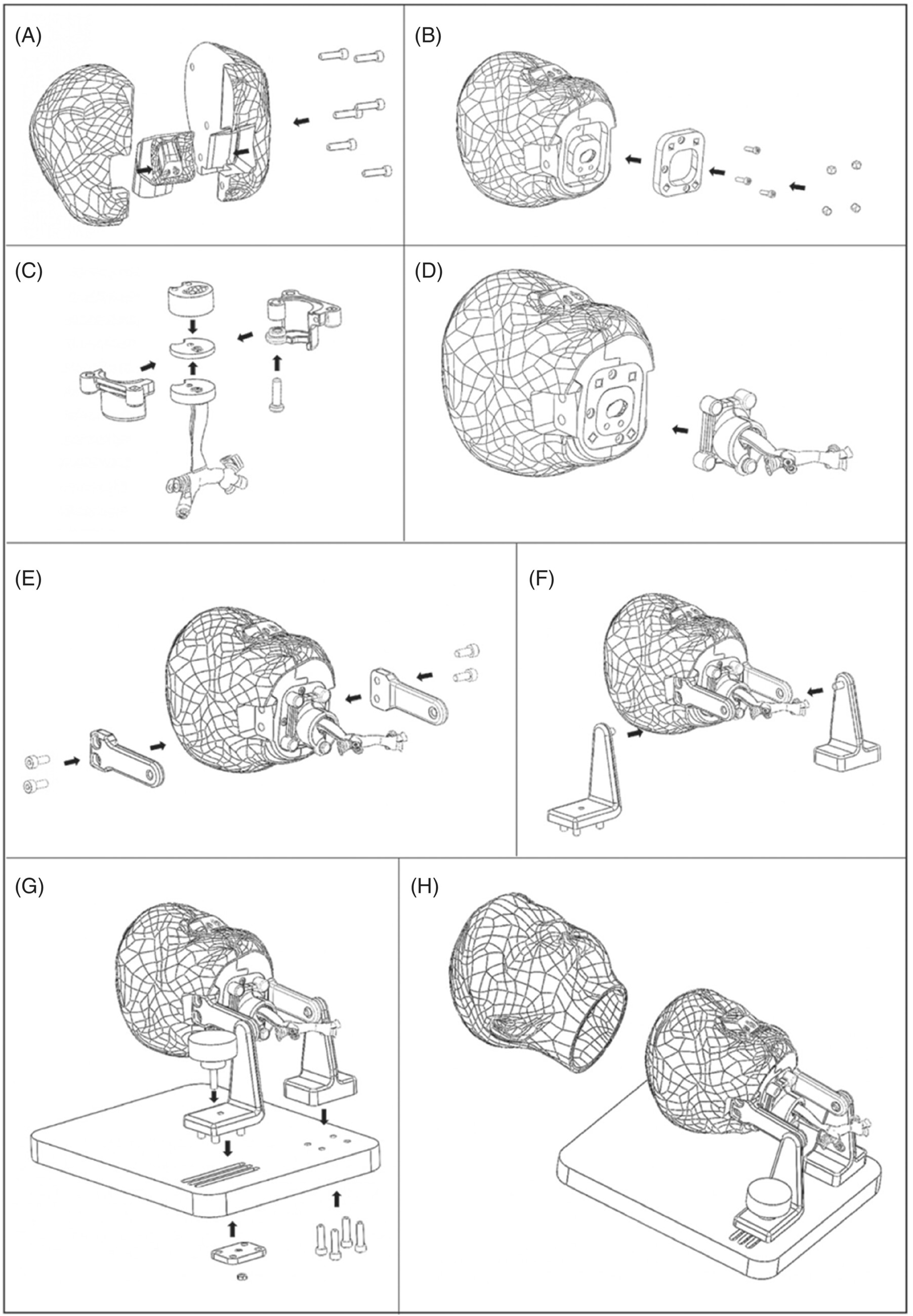 (A)

(B)

(C)

(D)

(E)

(F)

(G)

(H)