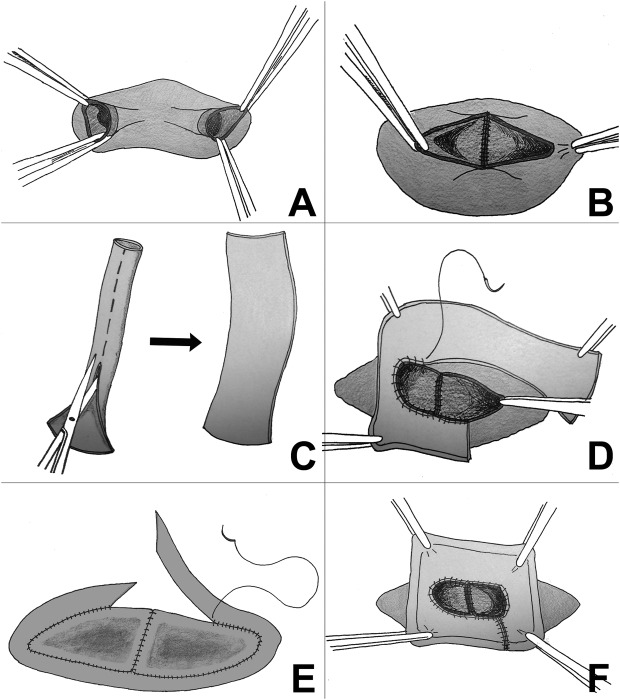 A
B
C
D
E
F