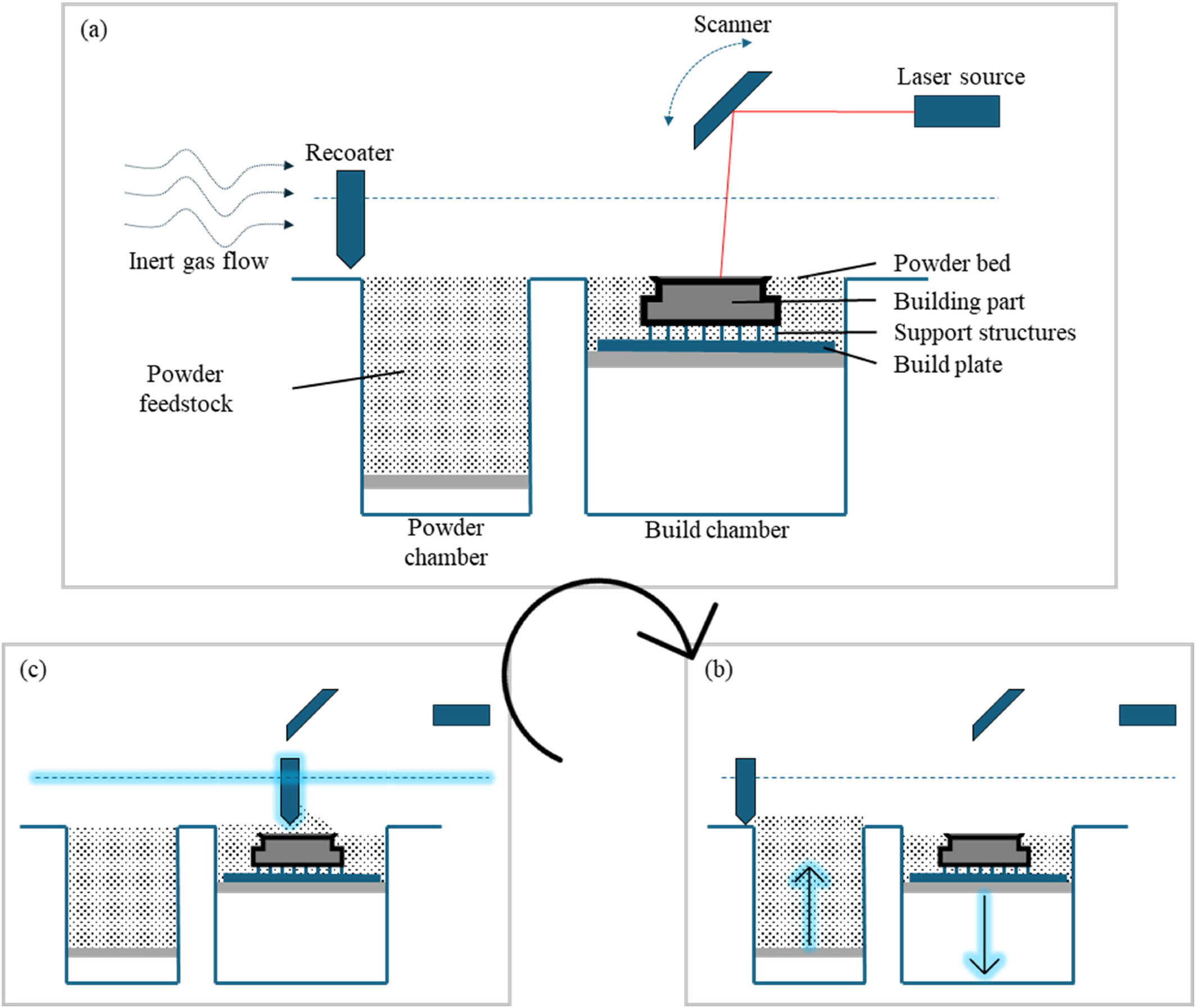 (a)

Scanner

Laser source

Recoater

Inert gas flow

Powder bed

Building part

Support structures

Build plate

Powder feedstock

Powder chamber

Build chamber

(c)

(b)