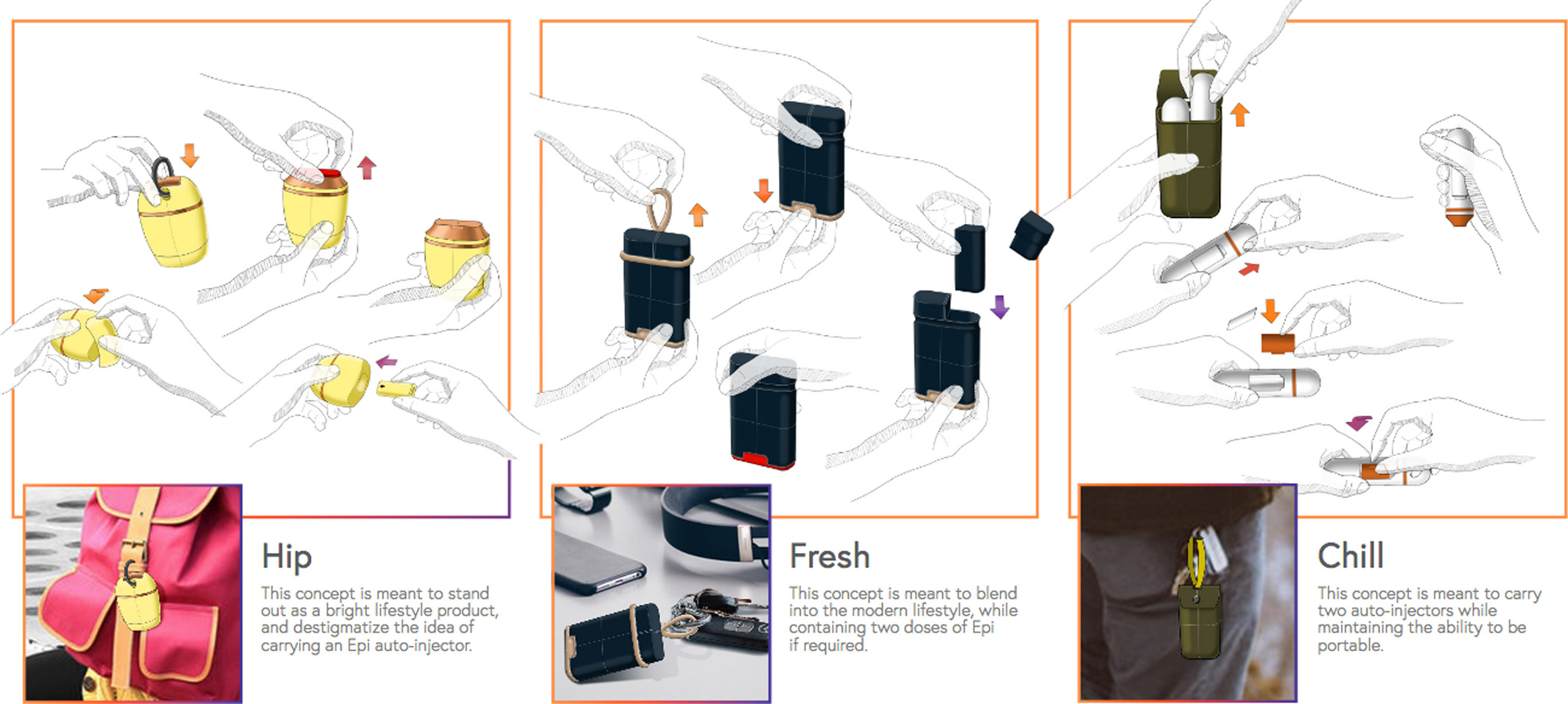 Hip

This concept is meant to stand out as a bright lifestyle product, and destigmatize the idea of carrying an Epi auto-injector.

Fresh

This concept is meant to blend into the modern lifestyle, while containing two doses of Epi if required.

Chill

This concept is meant to carry two auto-injectors while maintaining the ability to be portable.