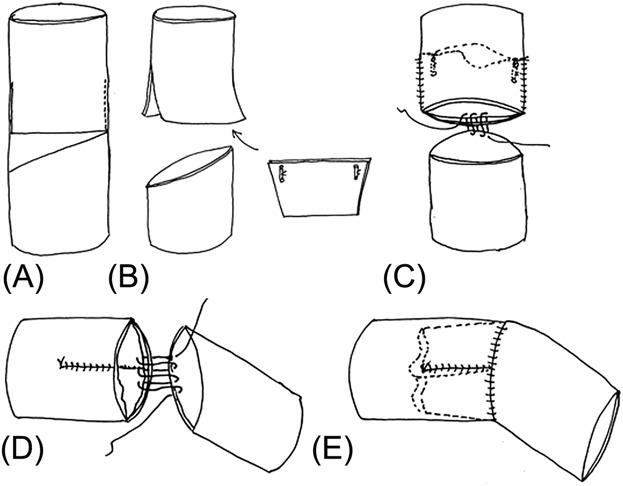 (A) (B) (C)

(D) (E)