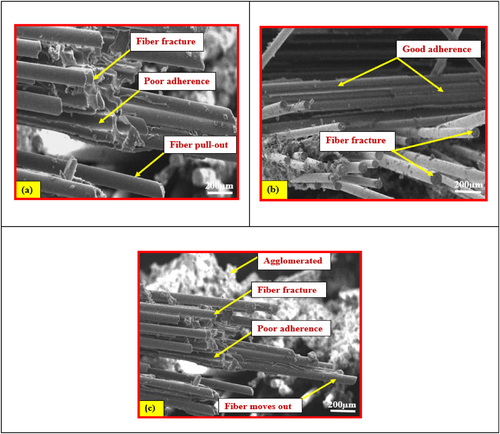 Fiber fracture

Poor adherence

Fiber pull-out

(a)

200μm

Good adherence

Fiber fracture

(b)

200μm

Agglomerated

Fiber fracture

Poor adherence

Fiber moves out

(c)

200μm