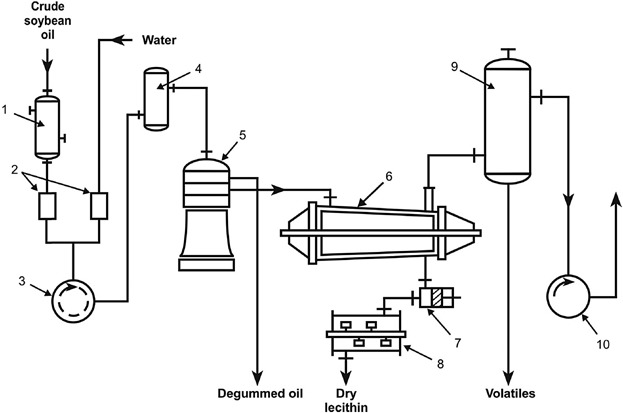 Crude soybean oil

Water

1

2

3

4

5

6

7

8

9

10

Degummed oil

Dry lecithin

Volatiles