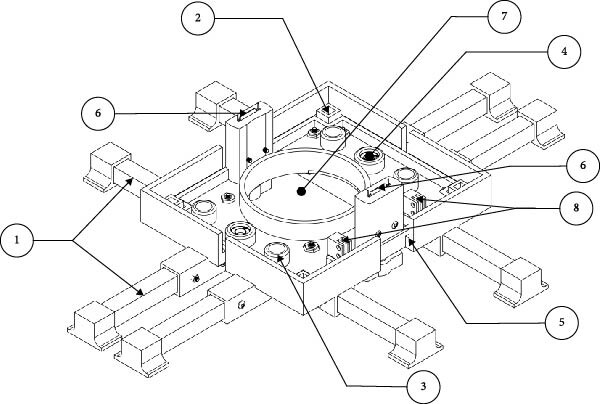 2
7
4
6
6
8
1
5
3