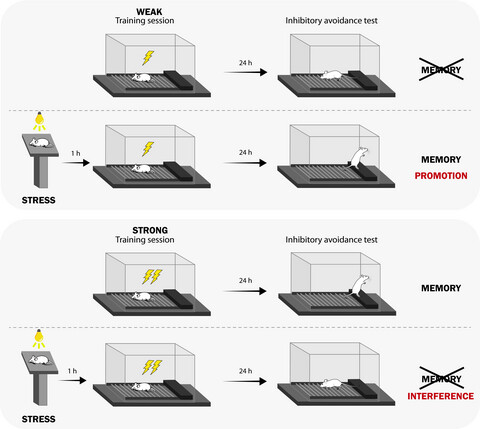 WEAK
Training session

Inhibitory avoidance test

24 h

MEMORY

1 h

24 h

MEMORY
PROMOTION

STRESS

STRONG
Training session

Inhibitory avoidance test

24 h

MEMORY

1 h

24 h

MEMORY
INTERFERENCE

STRESS