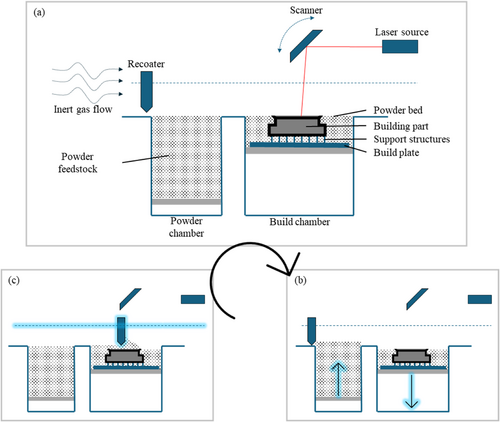 (a)

Scanner

Laser source

Recoater

Inert gas flow

Powder bed

Building part

Support structures

Build plate

Powder feedstock

Powder chamber

Build chamber

(c)

(b)