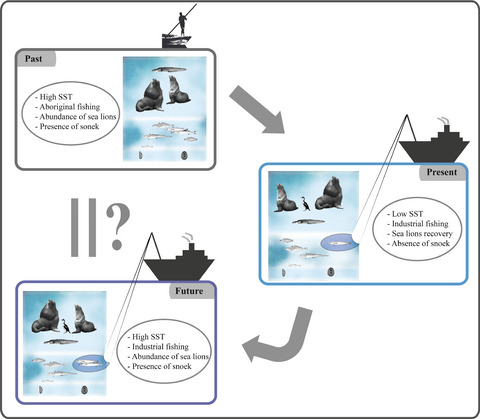 Past

- High SST
- Aboriginal fishing
- Abundance of sea lions
- Presence of sonek

Present

- Low SST
- Industrial fishing
- Sea lions recovery
- Absence of snoek

||?

Future

- High SST
- Industrial fishing
- Abundance of sea lions
- Presence of snoek