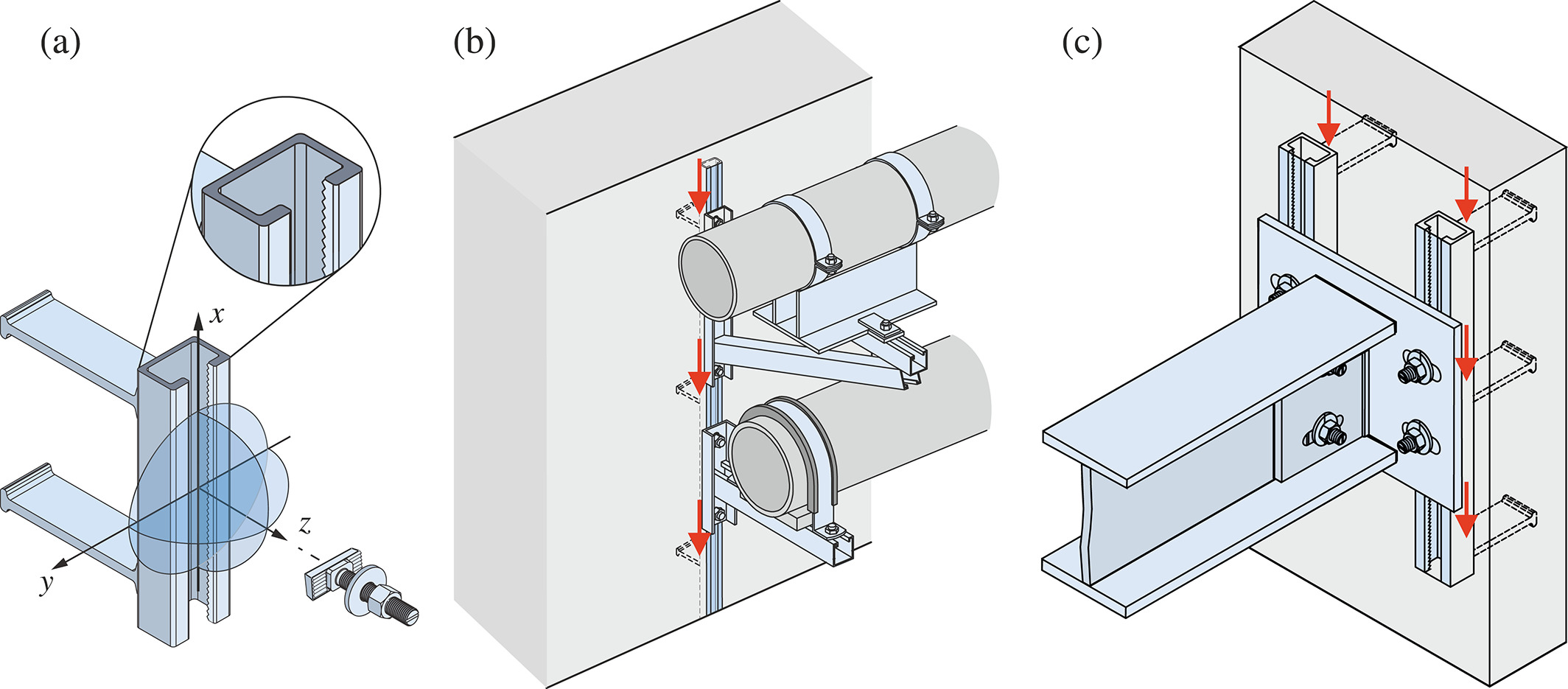 (a)

$x$

$z$

$y$

(b)

(c)