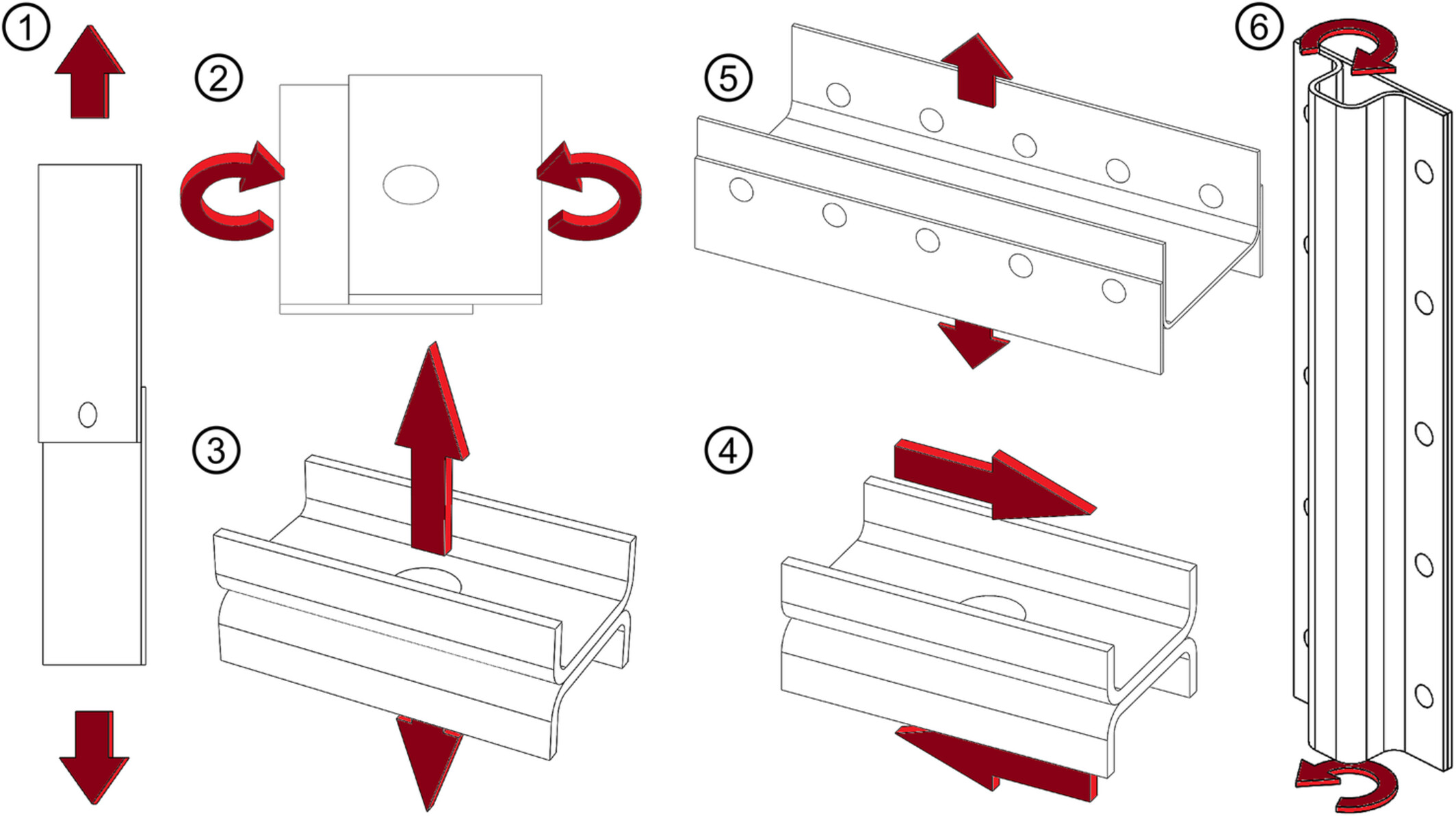 1

2

5

6

3

4