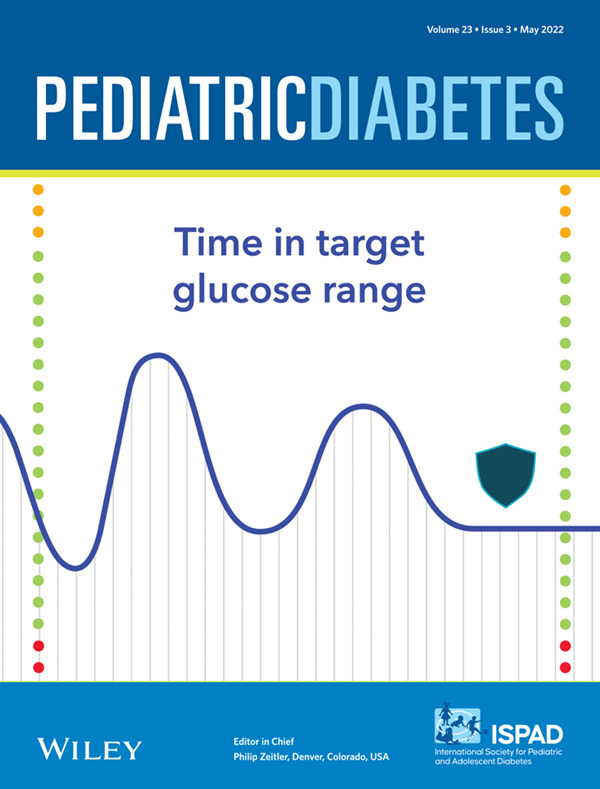 Volume 23 • Issue 3 • May 2022

PEDIATRICDIABETES

Time in target glucose range

WILEY

Editor in Chief
Philip Zeitler, Denver, Colorado, USA

ISPAD
International Society for Pediatric and Adolescent Diabetes