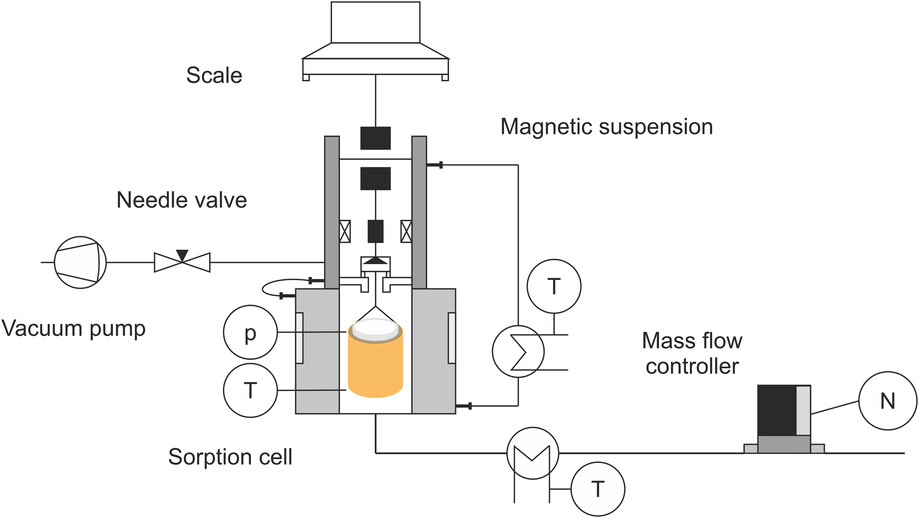 Scale

Magnetic suspension

Needle valve

Vacuum pump

p

T

T

Mass flow controller

N

Sorption cell

T