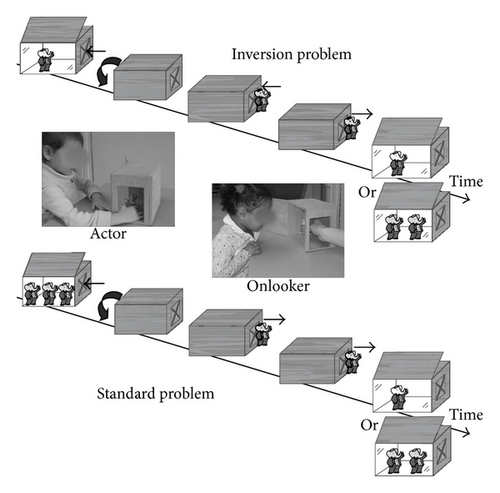 Inversion problem

Time

Or

Actor

Onlooker

Standard problem

Time

Or