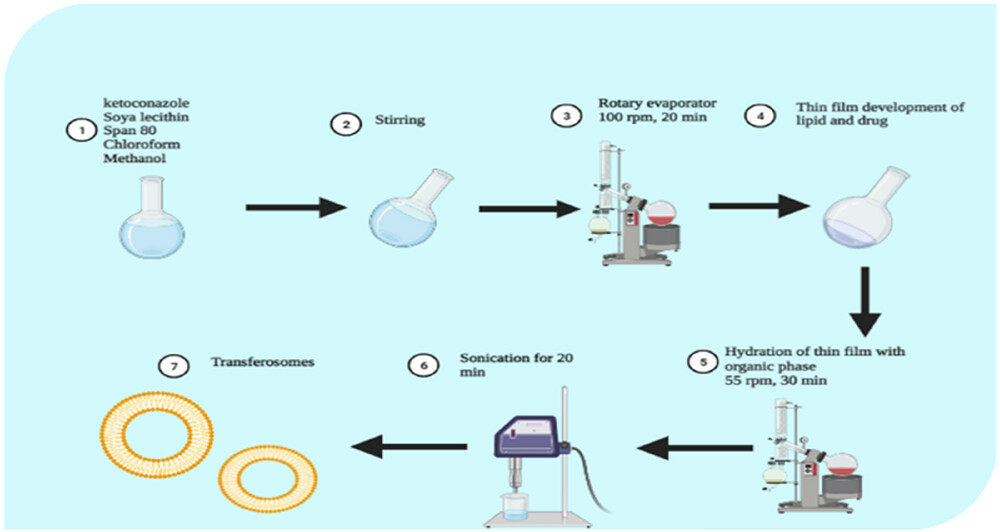 1 ketoconazole
Soya lecithin
Span 80
Chloroform
Methanol

2 Stirring

3 Rotary evaporator
100 rpm, 20 min

4 Thin film development of lipid and drug

5 Hydration of thin film with organic phase
55 rpm, 30 min

6 Sonication for 20 min

7 Transferosomes